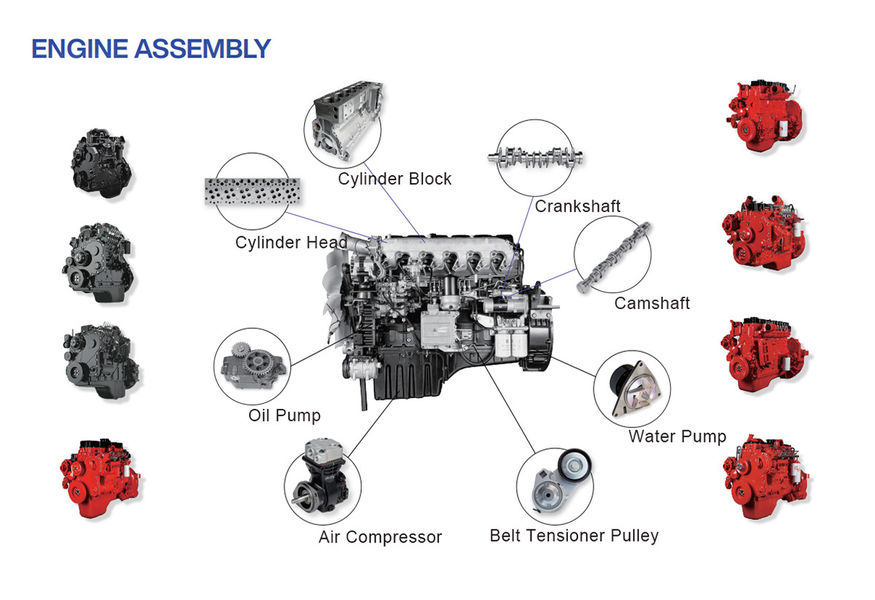 ENGINE ASSEMBLY

Cylinder Block

Crankshaft

Cylinder Head

Camshaft

Oil Pump

Water Pump

Air Compressor

Belt Tensioner Pulley